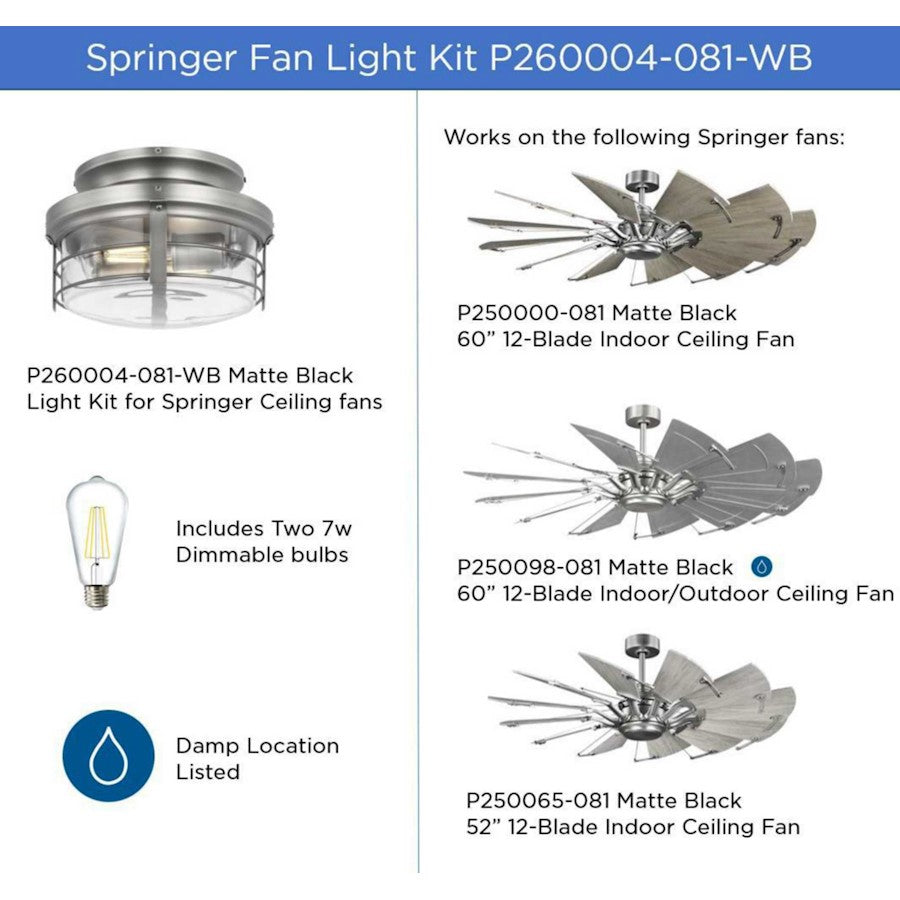 Springer Fan Light Kit P260004-081-WB

P260004-081-WB Matte Black
Light Kit for Springer Ceiling fans

Includes Two 7w
Dimmable bulbs

Damp Location
Listed

Works on the following Springer fans:

P250000-081 Matte Black
60” 12-Blade Indoor Ceiling Fan

P250098-081 Matte Black
60” 12-Blade Indoor/Outdoor Ceiling Fan

P250065-081 Matte Black
52” 12-Blade Indoor Ceiling Fan