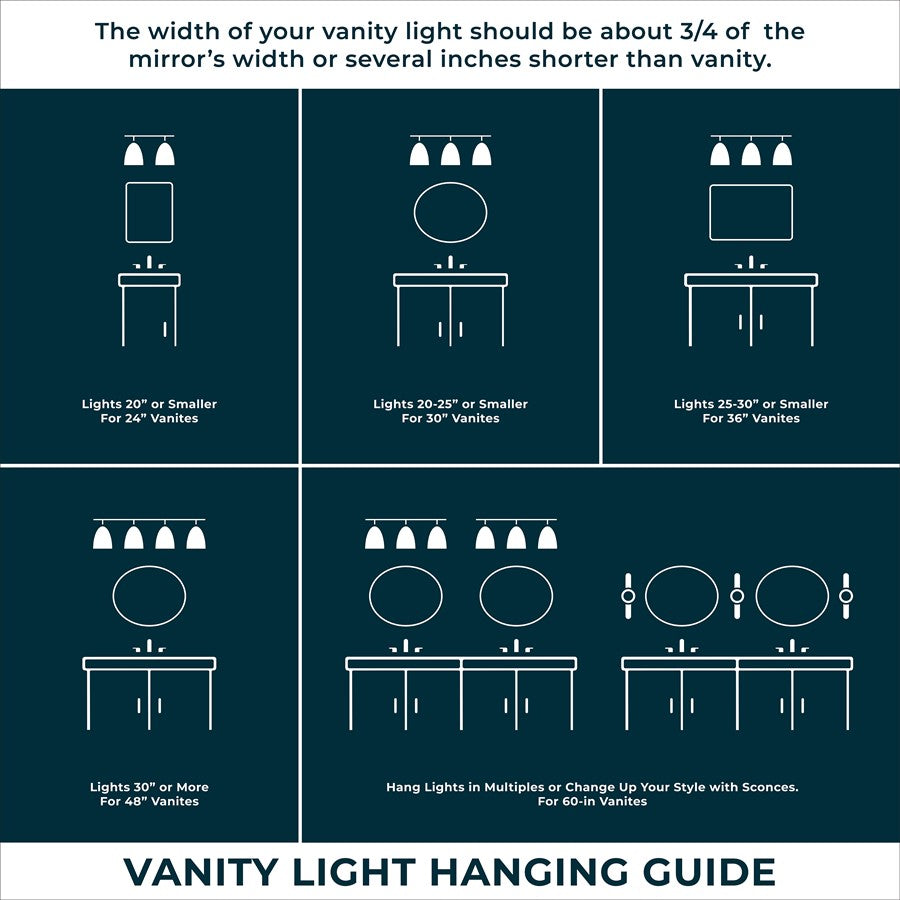 The width of your vanity light should be about 3/4 of the mirror's width or several inches shorter than vanity.

Lights 20" or Smaller
For 24" Vanites

Lights 20-25" or Smaller
For 30" Vanites

Lights 25-30" or Smaller
For 36" Vanites

Lights 30" or More
For 48" Vanites

Hang Lights in Multiples or Change Up Your Style with Sconces.
For 60-in Vanites

VANITY LIGHT HANGING GUIDE